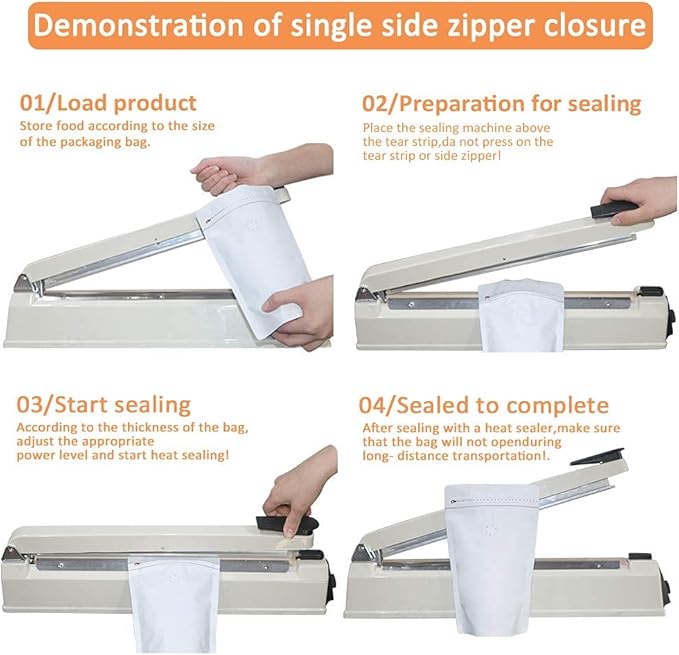 Demonstration of single side zipper closure

01/Load product
Store food according to the size of the packaging bag.

02/Preparation for sealing
Place the sealing machine above the tear strip,da not press on the tear strip or side zipper!

03/Start sealing
According to the thickness of the bag, adjust the appropriate power level and start heat sealing!

04/Sealed to complete
After sealing with a heat sealer,make sure that the bag will not openduring long- distance transportation!.