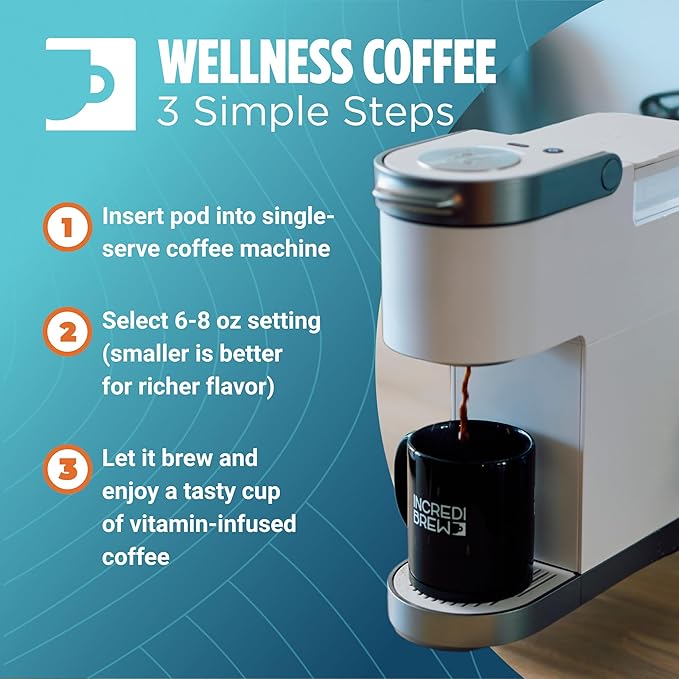 WELLNESS COFFEE
3 Simple Steps

1 Insert pod into single-serve coffee machine

2 Select 6-8 oz setting (smaller is better for richer flavor)

3 Let it brew and enjoy a tasty cup of vitamin-infused coffee

INCREDI BREW