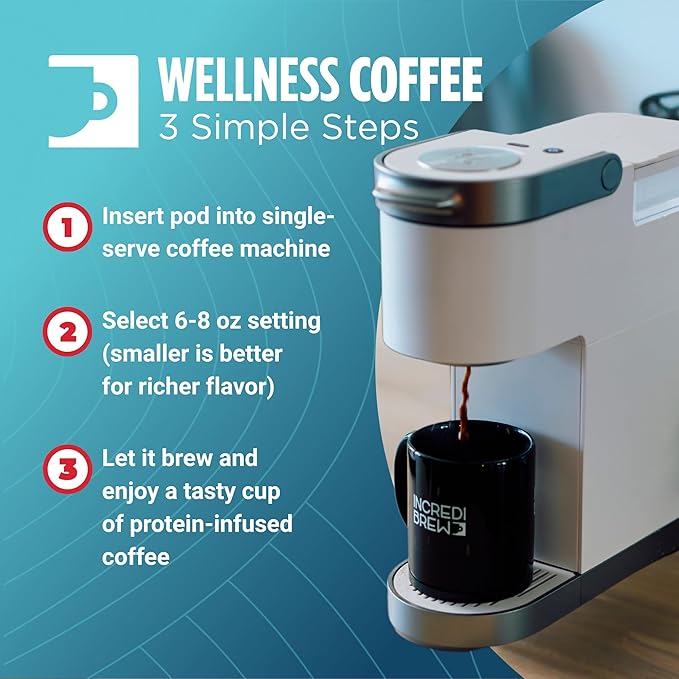 WELLNESS COFFEE
3 Simple Steps

1 Insert pod into single-serve coffee machine

2 Select 6-8 oz setting (smaller is better for richer flavor)

3 Let it brew and enjoy a tasty cup of protein-infused coffee

INCREDI BREW