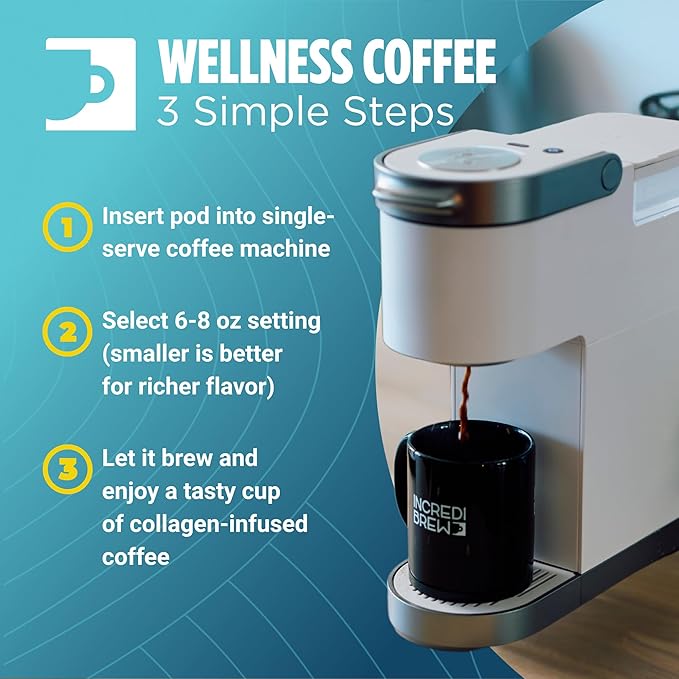 WELLNESS COFFEE
3 Simple Steps

1 Insert pod into single-serve coffee machine

2 Select 6-8 oz setting (smaller is better for richer flavor)

3 Let it brew and enjoy a tasty cup of collagen-infused coffee

INCREDI BREW