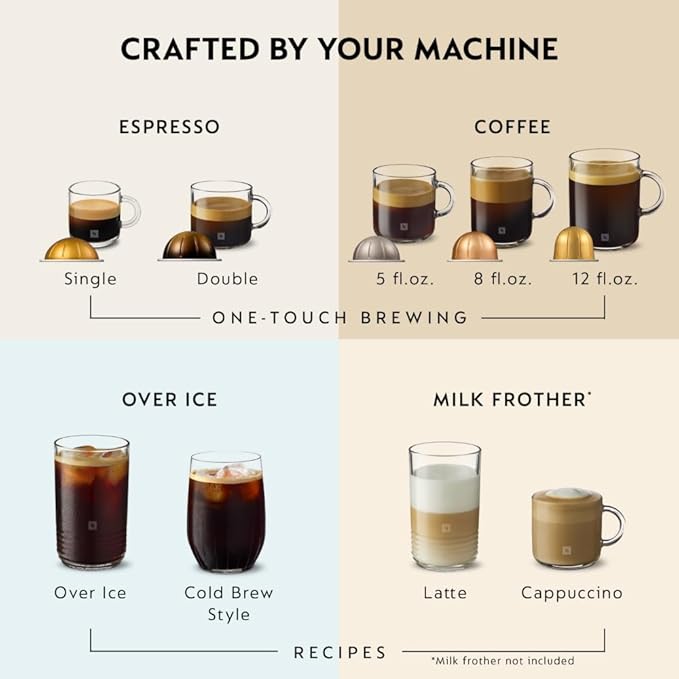 CRAFTED BY YOUR MACHINE

ESPRESSO

Single

Double

COFFEE

5 fl.oz.

8 fl.oz.

12 fl.oz.

ONE-TOUCH BREWING

OVER ICE

Over Ice

Cold Brew Style

MILK FROTHER*

Latte

Cappuccino

RECIPES

*Milk frother not included