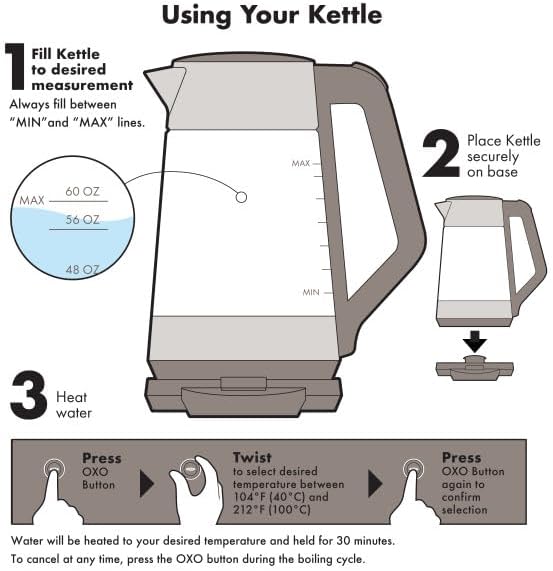 Using Your Kettle

1 Fill Kettle to desired measurement

Always fill between "MIN"and "MAX" lines.

MAX

60 OZ

56 OZ

48 OZ

MAX

MIN

2 Place Kettle securely on base

3 Heat water

Press OXO Button

Twist to select desired temperature between 104°F (40°C) and 212°F (100°C)

Press OXO Button again to confirm selection

Water will be heated to your desired temperature and held for 30 minutes.
To cancel at any time, press the OXO button during the boiling cycle.