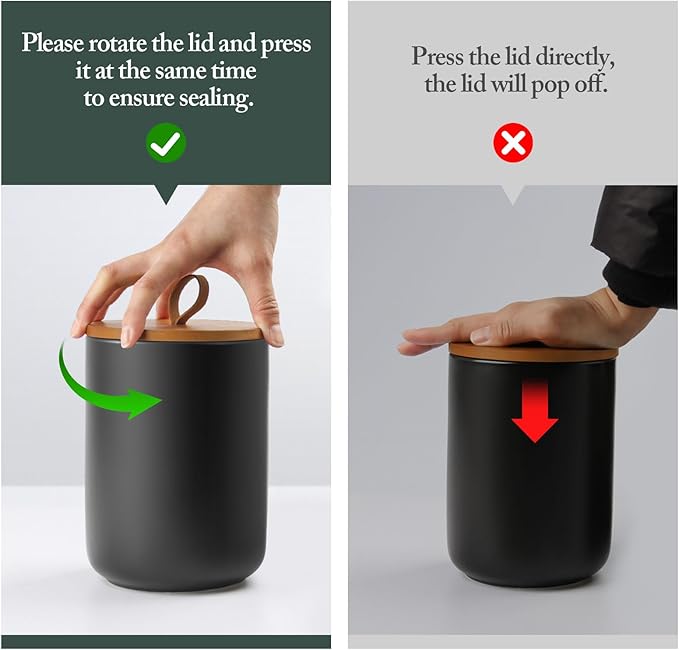 Please rotate the lid and press it at the same time to ensure sealing.

Press the lid directly, the lid will pop off.