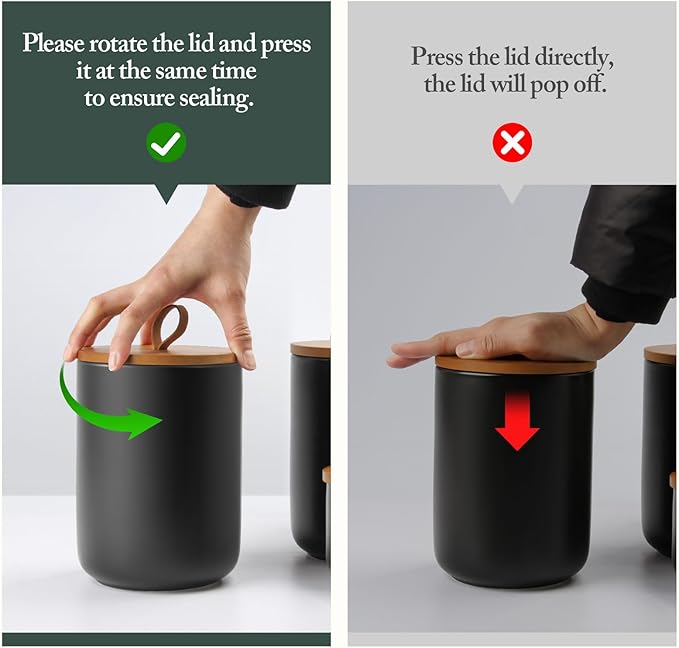 Please rotate the lid and press it at the same time to ensure sealing.

Press the lid directly, the lid will pop off.