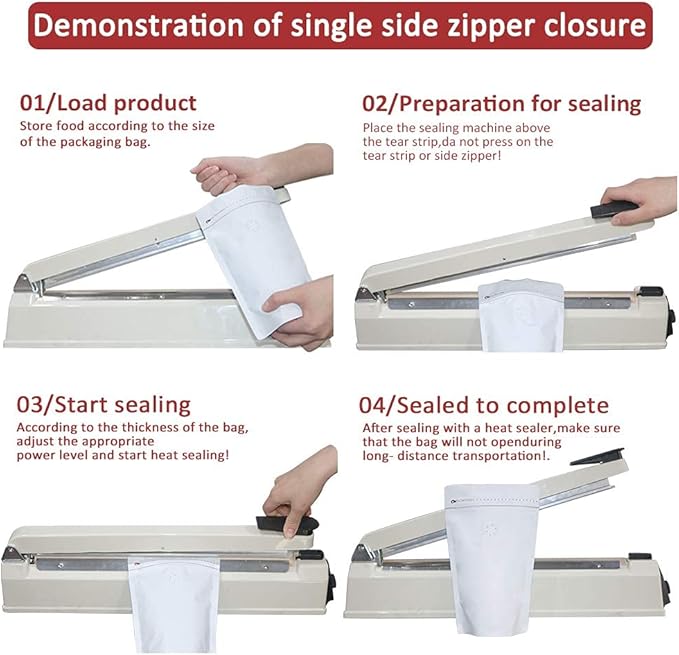 Demonstration of single side zipper closure

01/Load product
Store food according to the size of the packaging bag.

02/Preparation for sealing
Place the sealing machine above the tear strip,da not press on the tear strip or side zipper!

03/Start sealing
According to the thickness of the bag, adjust the appropriate power level and start heat sealing!

04/Sealed to complete
After sealing with a heat sealer,make sure that the bag will not openduring long- distance transportation!.