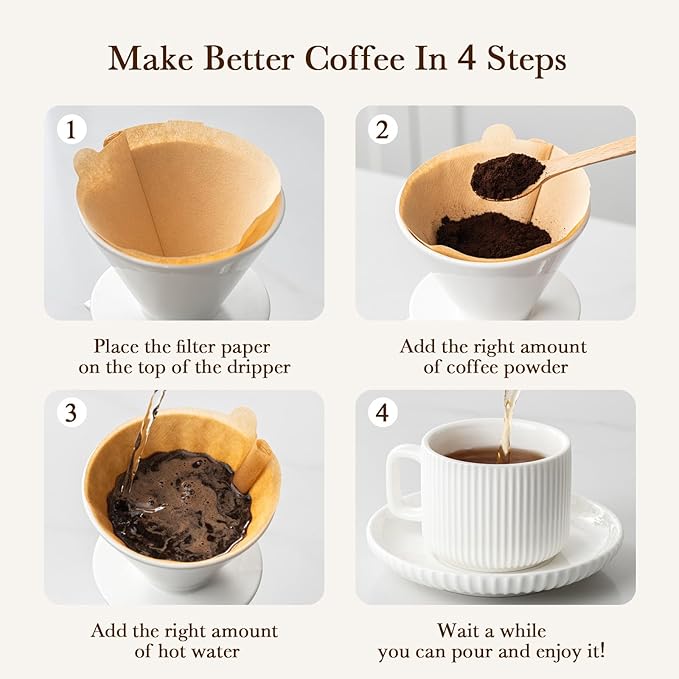 Make Better Coffee In 4 Steps

1

Place the filter paper on the top of the dripper

2

Add the right amount of coffee powder

3

Add the right amount of hot water

4

Wait a while you can pour and enjoy it!