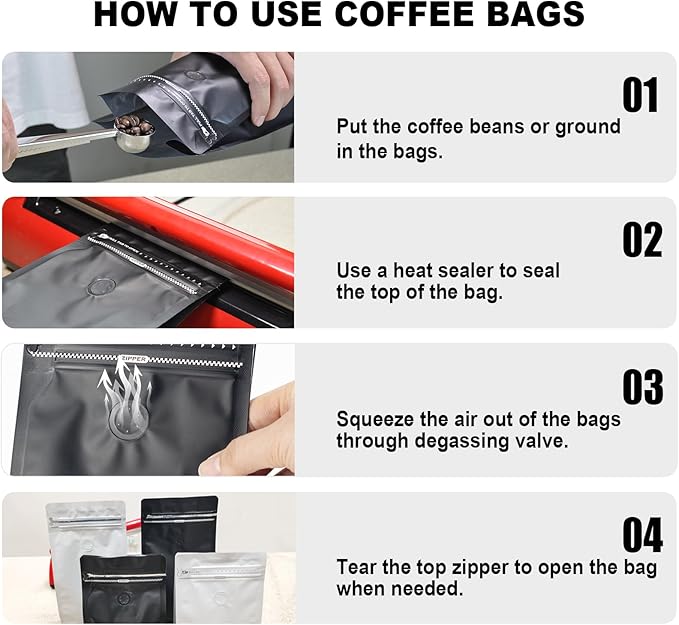 HOW TO USE COFFEE BAGS

01
Put the coffee beans or ground in the bags.

02
Use a heat sealer to seal the top of the bag.

ZIPPER

03
Squeeze the air out of the bags through degassing valve.

04
Tear the top zipper to open the bag when needed.