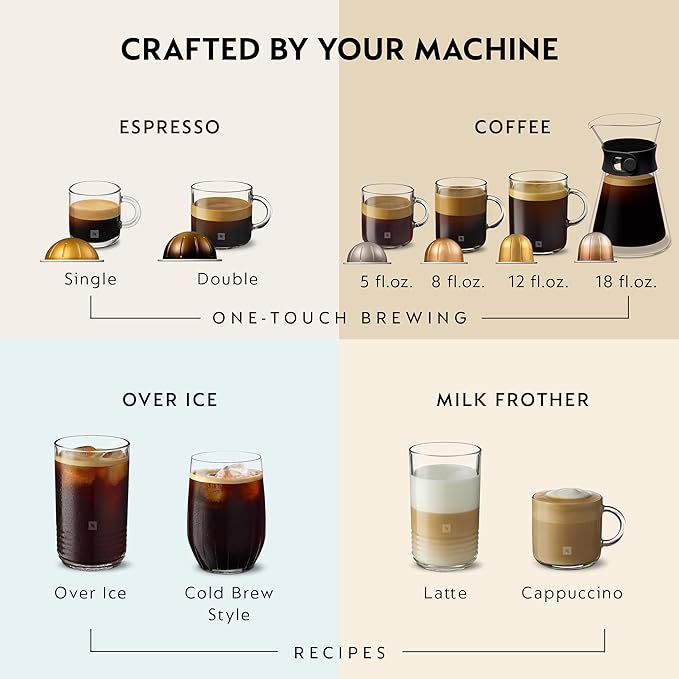 CRAFTED BY YOUR MACHINE

ESPRESSO

Single

Double

COFFEE

5 fl.oz.

8 fl.oz.

12 fl.oz.

18 fl.oz.

ONE-TOUCH BREWING

OVER ICE

Over Ice

Cold Brew Style

MILK FROTHER

Latte

Cappuccino

RECIPES