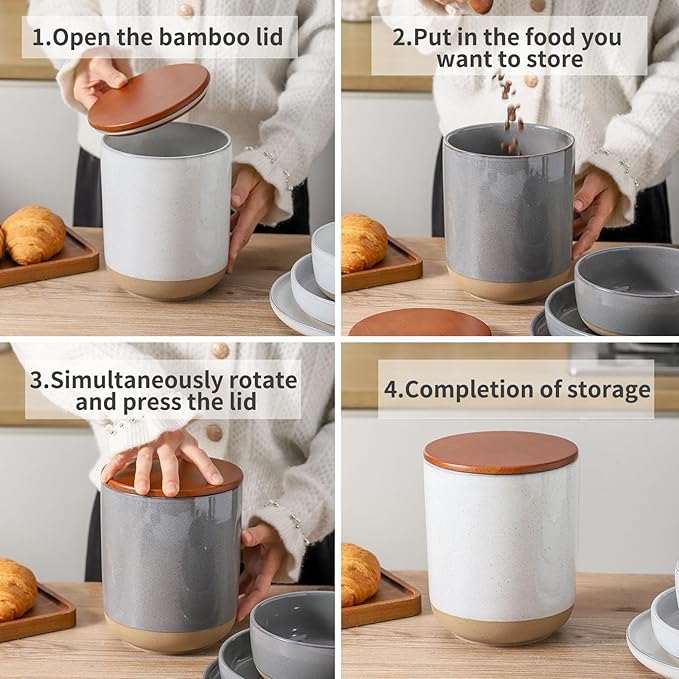 1.Open the bamboo lid

2.Put in the food you want to store

3.Simultaneously rotate and press the lid

4.Completion of storage