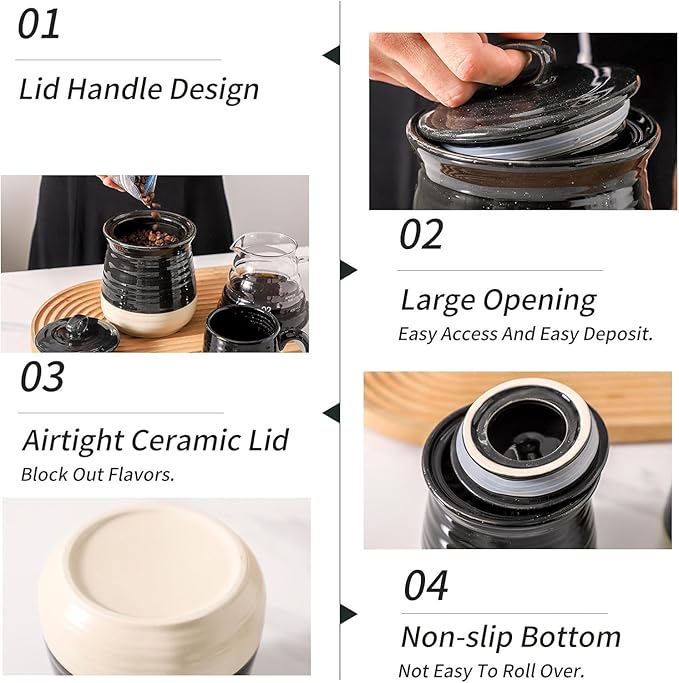 01

Lid Handle Design

02

Large Opening

Easy Access And Easy Deposit.

03

Airtight Ceramic Lid

Block Out Flavors.

04

Non-slip Bottom

Not Easy To Roll Over.