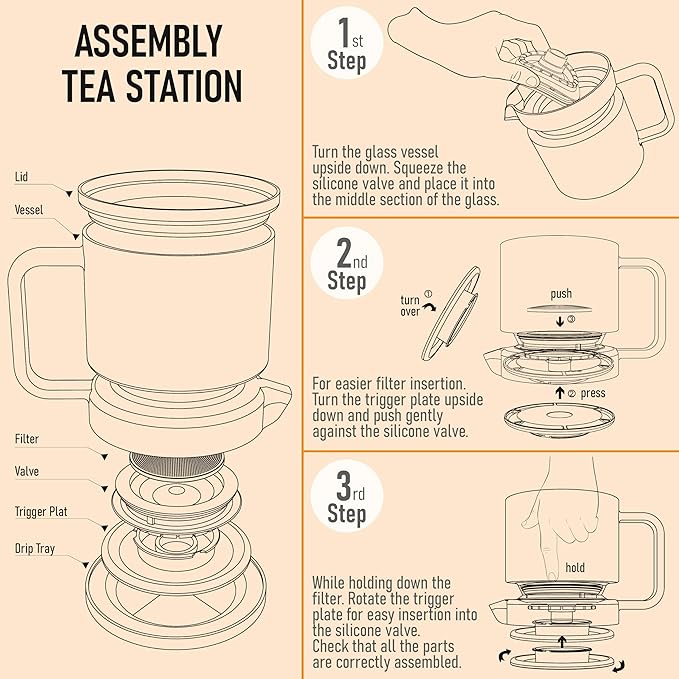 ASSEMBLY TEA STATION

Lid

Vessel

Filter

Valve

Trigger Plat

Drip Tray

1st Step

Turn the glass vessel upside down. Squeeze the silicone valve and place it into the middle section of the glass.

2nd Step

turn over ①

push

③

② press

For easier filter insertion. Turn the trigger plate upside down and push gently against the silicone valve.

3rd Step

hold

While holding down the filter. Rotate the trigger plate for easy insertion into the silicone valve. Check that all the parts are correctly assembled.