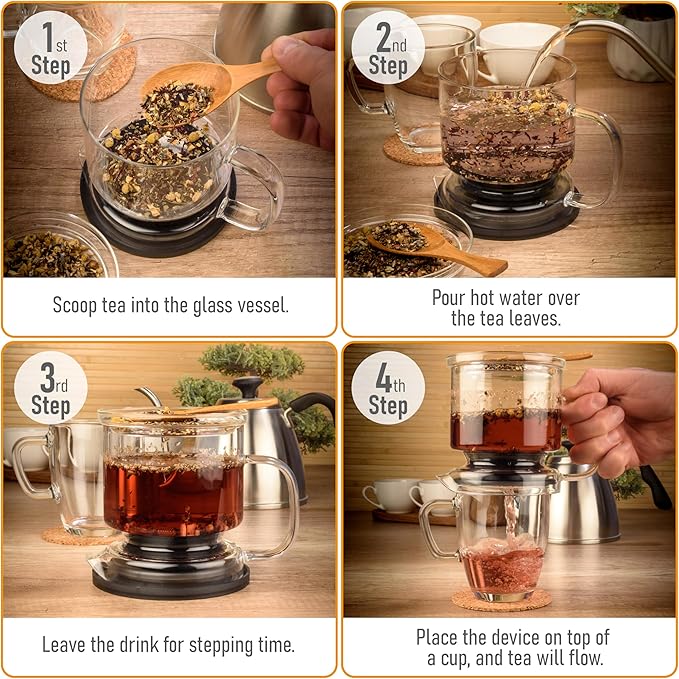 1st Step

Scoop tea into the glass vessel.

2nd Step

Pour hot water over the tea leaves.

3rd Step

Leave the drink for stepping time.

4th Step

Place the device on top of a cup, and tea will flow.